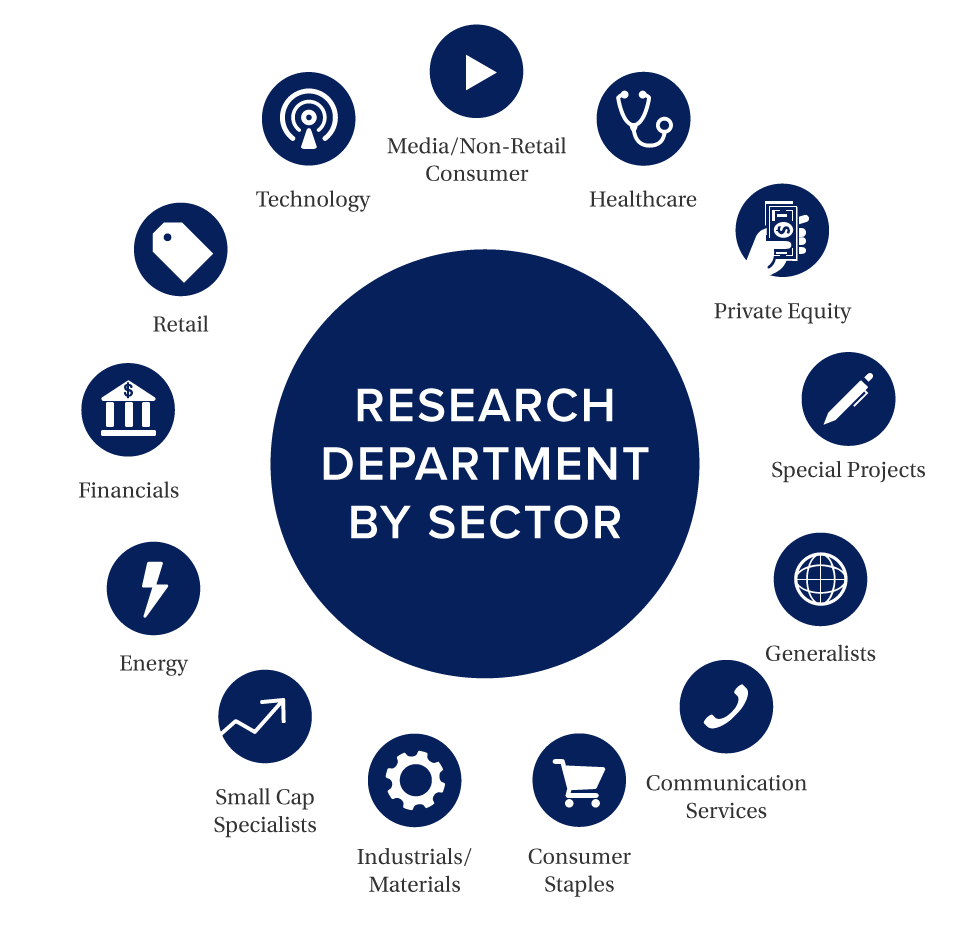 RESEARCH DEPARTMENT BY SECTOR

Media/Non-Retail Consumer

Healthcare

Private Equity

Special Projects

Generalists

Communication Services

Consumer Staples

Industrials/ Materials

Small Cap Specialists

Energy

Financials

Retail

Technology